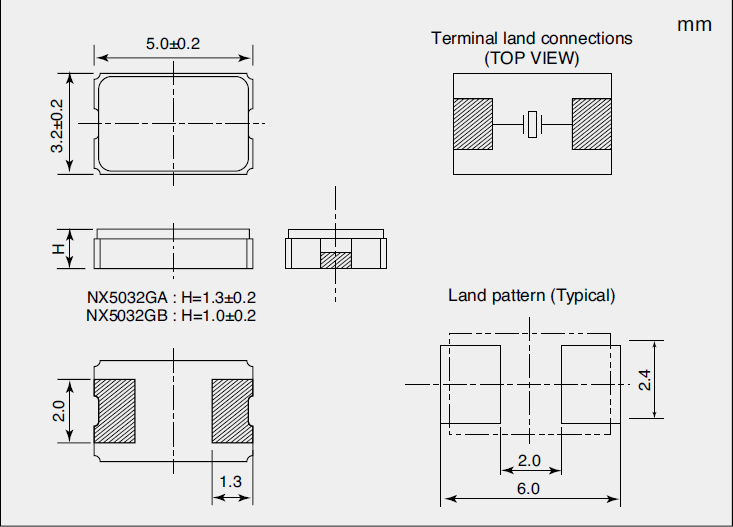 mm

5.0±0.2

3.2±0.2

Terminal land connections
(TOP VIEW)

H

NX5032GA : H=1.3±0.2
NX5032GB : H=1.0±0.2

Land pattern (Typical)

2.0

1.3

2.4

2.0

6.0